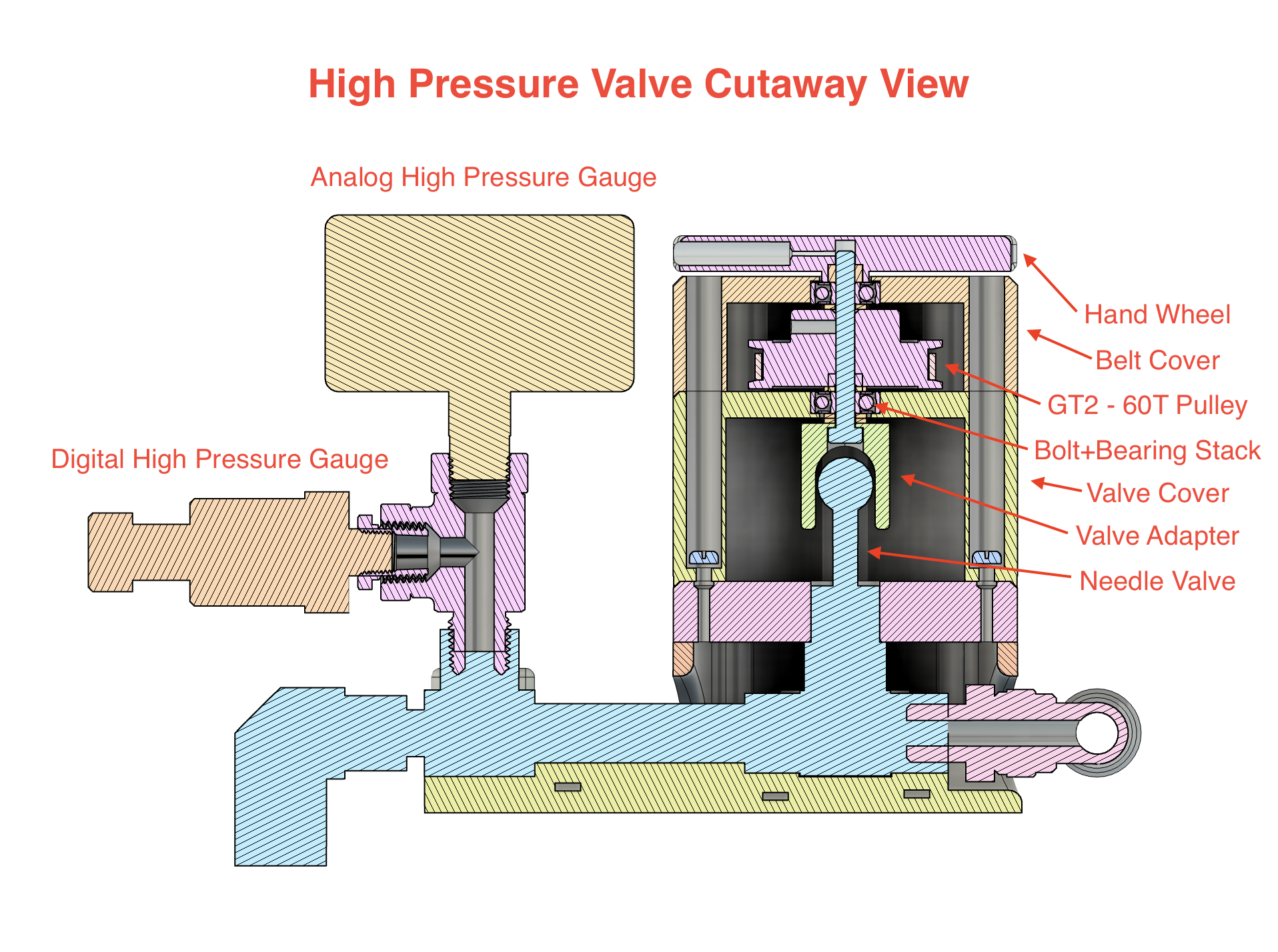 High Pressure Valve Cutaway View

Analog High Pressure Gauge

Digital High Pressure Gauge

Hand Wheel

Belt Cover

GT2 - 60T Pulley

Bolt+Bearing Stack

Valve Cover

Valve Adapter

Needle Valve